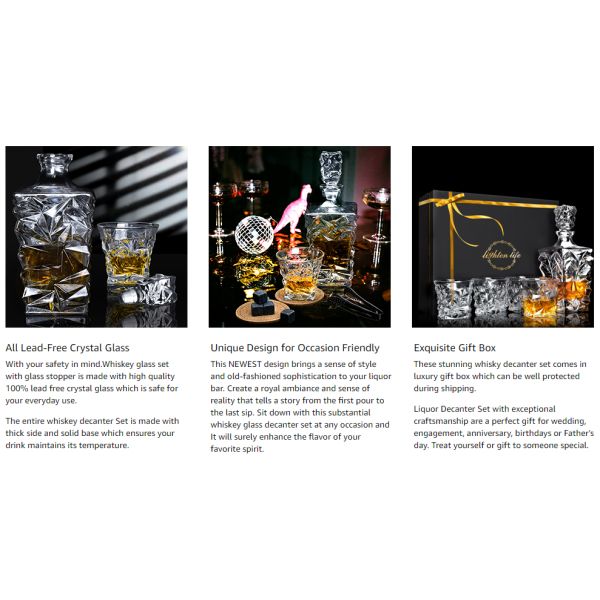 lighten life

All Lead-Free Crystal Glass

With your safety in mind.Whiskey glass set with glass stopper is made with high quality 100% lead free crystal glass which is safe for your everyday use.

The entire whiskey decanter Set is made with thick side and solid base which ensures your drink maintains its temperature.

Unique Design for Occasion Friendly

This NEWEST design brings a sense of style and old-fashioned sophistication to your liquor bar. Create a royal ambiance and sense of reality that tells a story from the first pour to the last sip. Sit down with this substantial whiskey glass decanter set at any occasion and It will surely enhance the flavor of your favorite spirit.

Exquisite Gift Box

These stunning whisky decanter set comes in luxury gift box which can be well protected during shipping.

Liquor Decanter Set with exceptional craftsmanship are a perfect gift for wedding, engagement, anniversary, birthdays or Father's day. Treat yourself or gift to someone special.