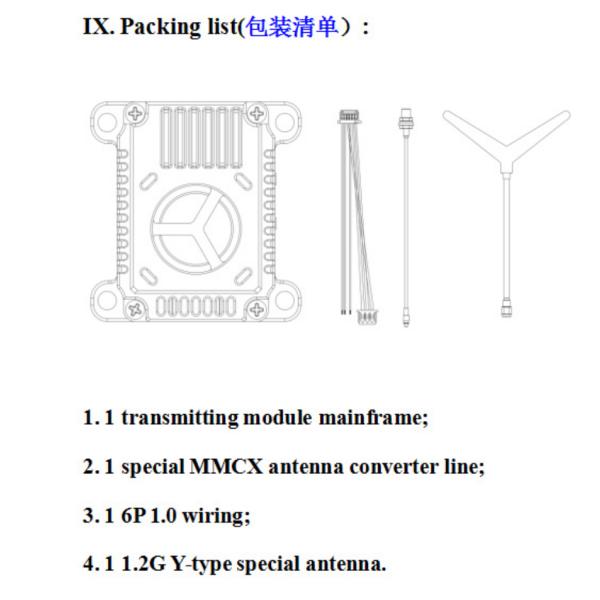 IX. Packing list(包装清单）:

1. 1 transmitting module mainframe;

2. 1 special MMCX antenna converter line;

3. 1 6P 1.0 wiring;

4. 1 1.2G Y-type special antenna.