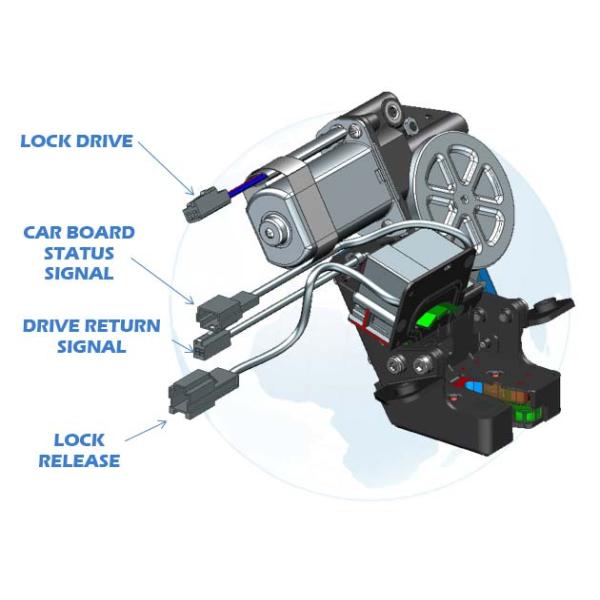 LOCK DRIVE

CAR BOARD STATUS SIGNAL

DRIVE RETURN SIGNAL

LOCK RELEASE