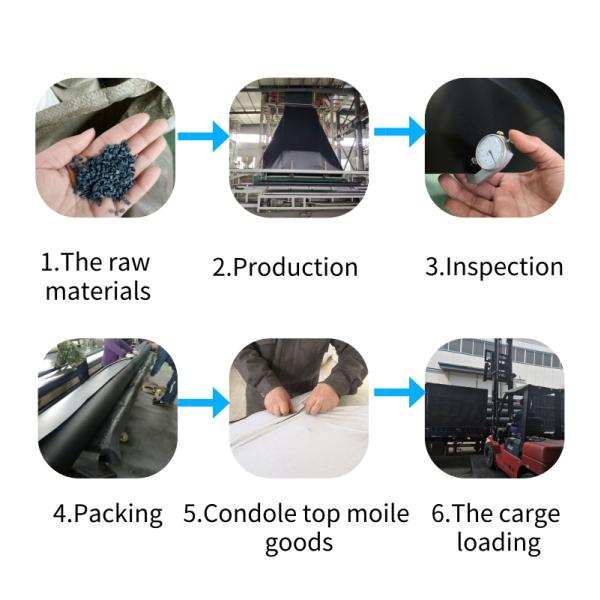 1.The raw materials

2.Production

3.Inspection

4.Packing

5.Condole top moile goods

6.The carge loading