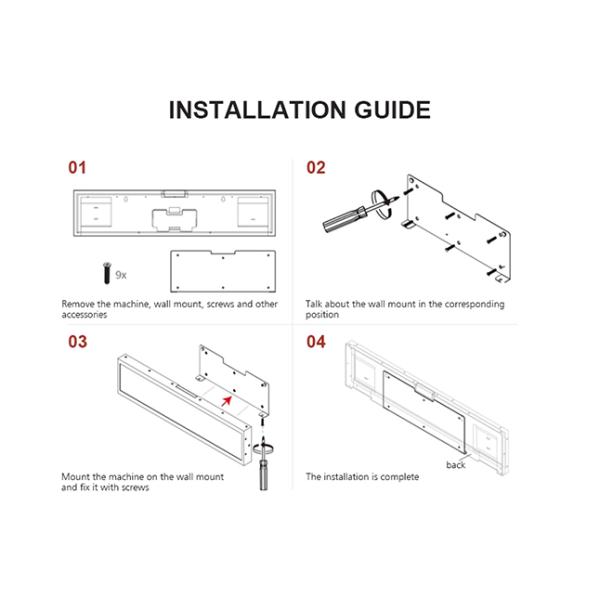 INSTALLATION GUIDE

01

9x

Remove the machine, wall mount, screws and other accessories

02

Talk about the wall mount in the corresponding position

03

Mount the machine on the wall mount and fix it with screws

04

back

The installation is complete