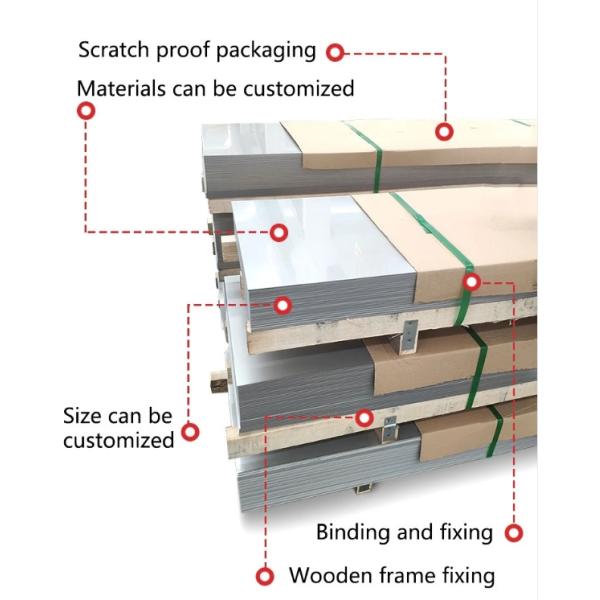 Scratch proof packaging

Materials can be customized

Size can be customized

Binding and fixing

Wooden frame fixing