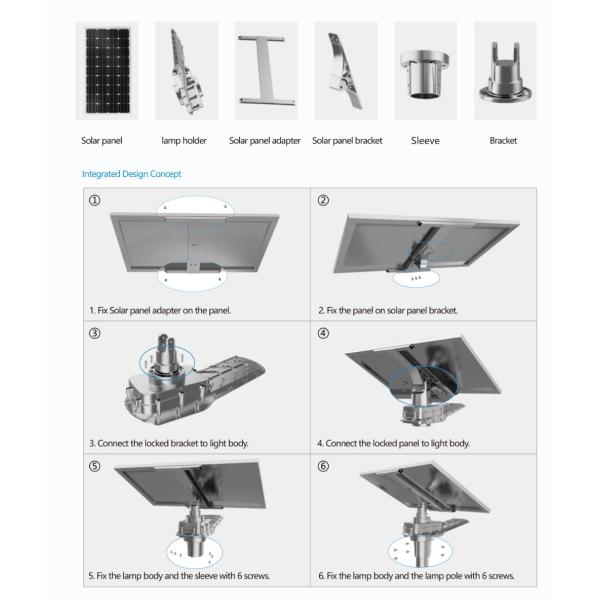 Solar panel

lamp holder

Solar panel adapter

Solar panel bracket

Sleeve

Bracket

Integrated Design Concept

①

1. Fix Solar panel adapter on the panel.

②

2. Fix the panel on solar panel bracket.

③

3. Connect the locked bracket to light body.

④

4. Connect the locked panel to light body.

⑤

5. Fix the lamp body and the sleeve with 6 screws.

⑥

6. Fix the lamp body and the lamp pole with 6 screws.