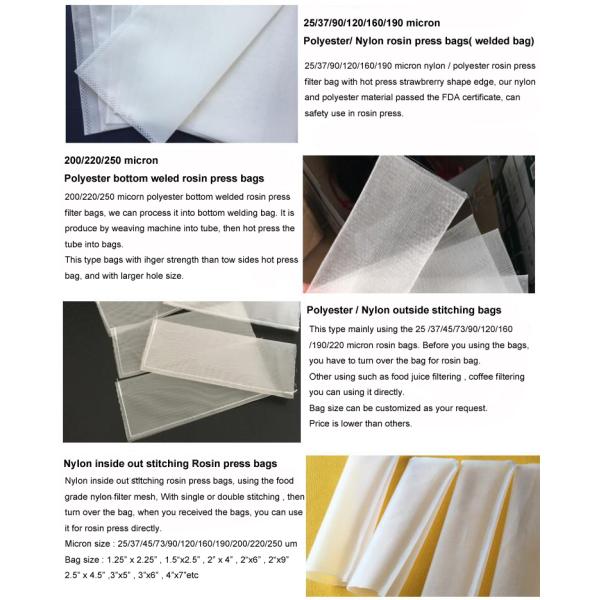 25/37/90/120/160/190 micron
Polyester/ Nylon rosin press bags( welded bag)

25/37/90/120/160/190 micron nylon / polyester rosin press filter bag with hot press strawbrerry shape edge, our nylon and polyester material passed the FDA certificate, can safety use in rosin press.

200/220/250 micron
Polyester bottom weled rosin press bags

200/220/250 micorn polyester bottom welded rosin press filter bags, we can process it into bottom welding bag. It is produce by weaving machine into tube, then hot press the tube into bags.
This type bags with ihger strength than tow sides hot press bag, and with larger hole size.

Polyester / Nylon outside stitching bags

This type mainly using the 25 /37/45/73/90/120/160 /190/220 micron rosin bags. Before you using the bags, you have to turn over the bag for rosin bag.
Other using such as food juice filtering , coffee filtering you can using it directly.
Bag size can be customized as your request.
Price is lower than others.

Nylon inside out stitching Rosin press bags

Nylon inside out stitching rosin press bags, using the food grade nylon filter mesh, With single or double stitching , then turn over the bag, when you received the bags, you can use it for rosin press directly.
Micron size : 25/37/45/73/90/120/160/190/200/220/250 um
Bag size : 1.25" x 2.25" , 1.5"x2.5" , 2" x 4" , 2"x6" , 2"x9" 2.5" x 4.5" ,3"x5" , 3"x6" , 4"x7"etc