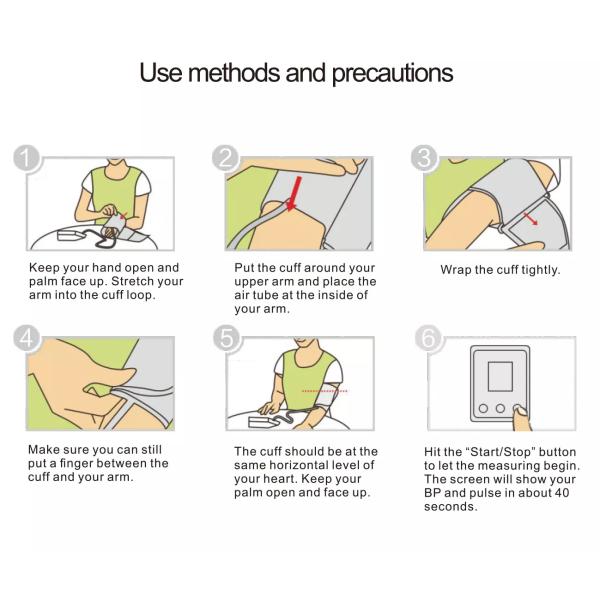 Use methods and precautions

1

Keep your hand open and palm face up. Stretch your arm into the cuff loop.

2

Put the cuff around your upper arm and place the air tube at the inside of your arm.

3

Wrap the cuff tightly.

4

Make sure you can still put a finger between the cuff and your arm.

5

The cuff should be at the same horizontal level of your heart. Keep your palm open and face up.

6

Hit the "Start/Stop" button to let the measuring begin. The screen will show your BP and pulse in about 40 seconds.