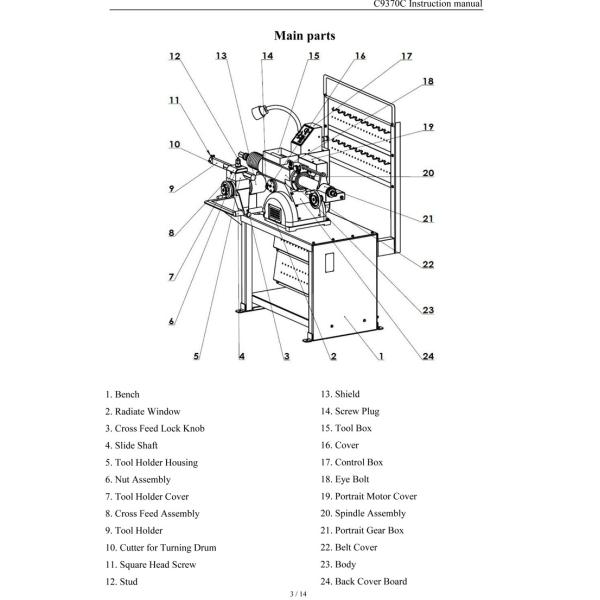 C9370C Instruction manual

Main parts

12 13 14 15 16 17 18 11 19 10 20 9 21 8 22 7 23 6 5 4 3 2 1 24

1. Bench
2. Radiate Window
3. Cross Feed Lock Knob
4. Slide Shaft
5. Tool Holder Housing
6. Nut Assembly
7. Tool Holder Cover
8. Cross Feed Assembly
9. Tool Holder
10. Cutter for Turning Drum
11. Square Head Screw
12. Stud

13. Shield
14. Screw Plug
15. Tool Box
16. Cover
17. Control Box
18. Eye Bolt
19. Portrait Motor Cover
20. Spindle Assembly
21. Portrait Gear Box
22. Belt Cover
23. Body
24. Back Cover Board

3 / 14