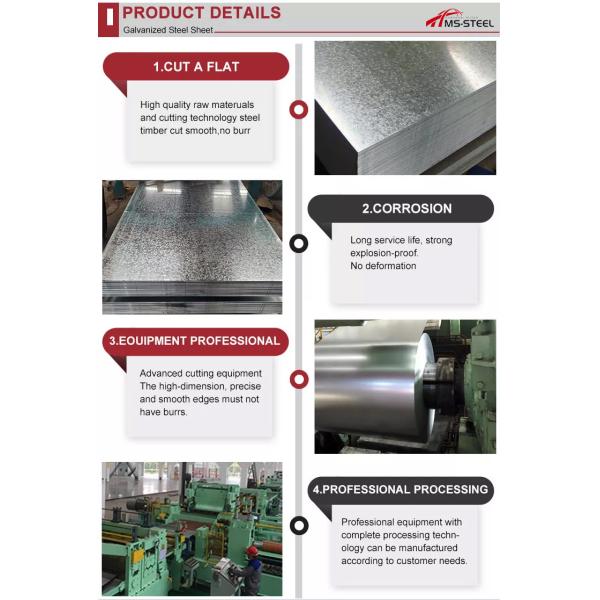 PRODUCT DETAILS
Galvanized Steel Sheet

MS-STEEL

1.CUT A FLAT

High quality raw materuals and cutting technology steel timber cut smooth,no burr

2.CORROSION

Long service life, strong explosion-proof.
No deformation

3.EOUIPMENT PROFESSIONAL

Advanced cutting equipment The high-dimension, precise and smooth edges must not have burrs.

4.PROFESSIONAL PROCESSING

Professional equipment with complete processing technology can be manufactured according to customer needs.