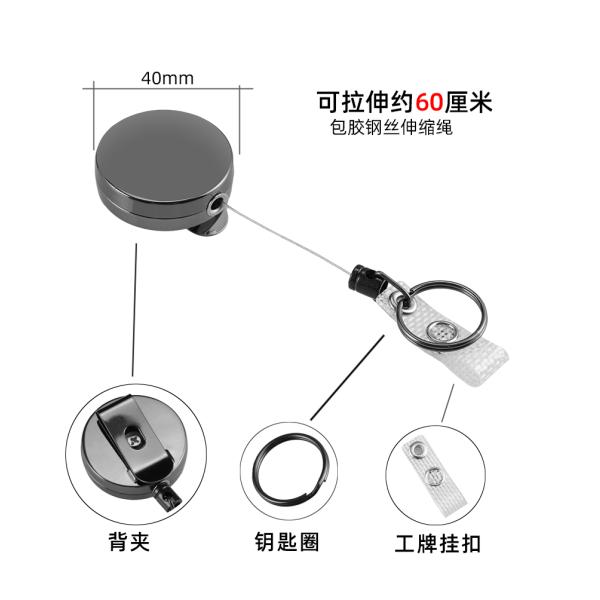 40mm

可拉伸约60厘米
包胶钢丝伸缩绳

背夹

钥匙圈

工牌挂扣