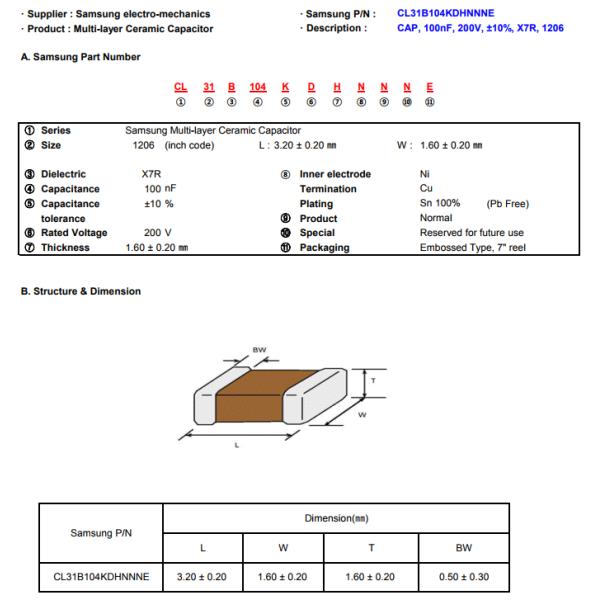 · Supplier : Samsung electro-mechanics
· Product : Multi-layer Ceramic Capacitor

· Samsung P/N : CL31B104KDHNNNE
· Description : CAP, 100nF, 200V, ±10%, X7R, 1206

A. Samsung Part Number

CL 31 B 104 K D H N N N E
① ② ③ ④ ⑤ ⑥ ⑦ ⑧ ⑨ ⑩ ⑪

① Series Samsung Multi-layer Ceramic Capacitor
② Size 1206 (inch code) L : 3.20 ± 0.20 ㎜ W : 1.60 ± 0.20 ㎜

③ Dielectric X7R
④ Capacitance 100 nF
⑤ Capacitance tolerance ±10 %
⑥ Rated Voltage 200 V
⑦ Thickness 1.60 ± 0.20 ㎜

⑧ Inner electrode Ni
Termination Cu
Plating Sn 100% (Pb Free)
⑨ Product Normal
⑩ Special Reserved for future use
⑪ Packaging Embossed Type, 7" reel

B. Structure & Dimension

BW
T
W
L

| Samsung P/N | Dimension(㎜) | | | |
|---|---|---|---|---|
| | L | W | T | BW |
| CL31B104KDHNNNE | 3.20 ± 0.20 | 1.60 ± 0.20 | 1.60 ± 0.20 | 0.50 ± 0.30 |