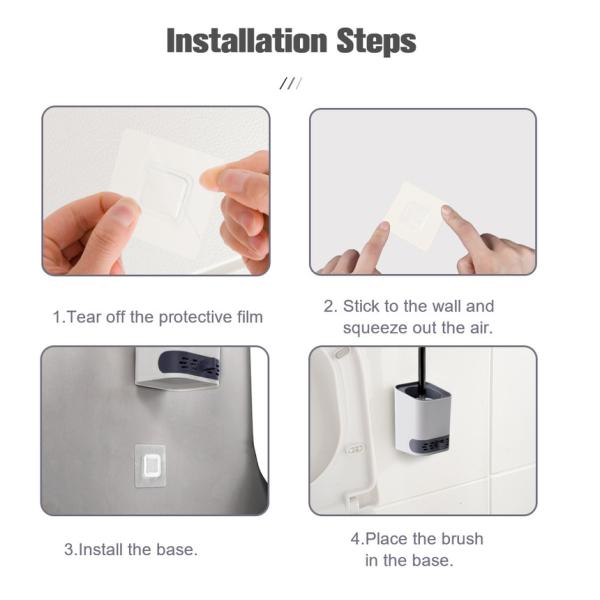 Installation Steps

///

1.Tear off the protective film

2. Stick to the wall and squeeze out the air.

3.Install the base.

4.Place the brush in the base.