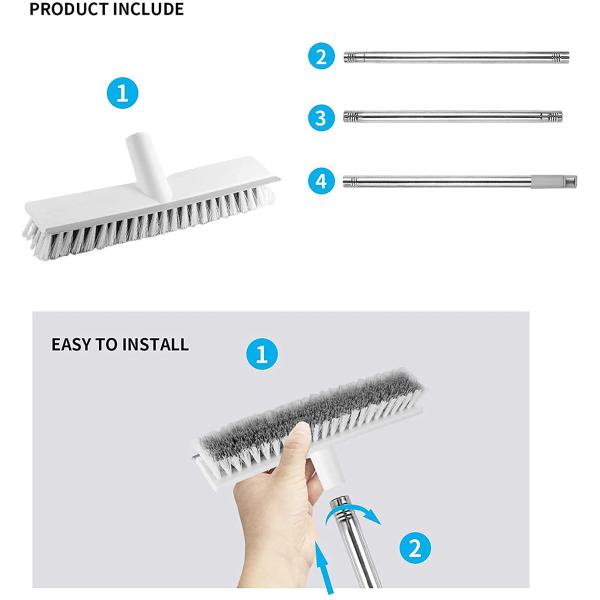 PRODUCT INCLUDE

1

2

3

4

EASY TO INSTALL

1

2