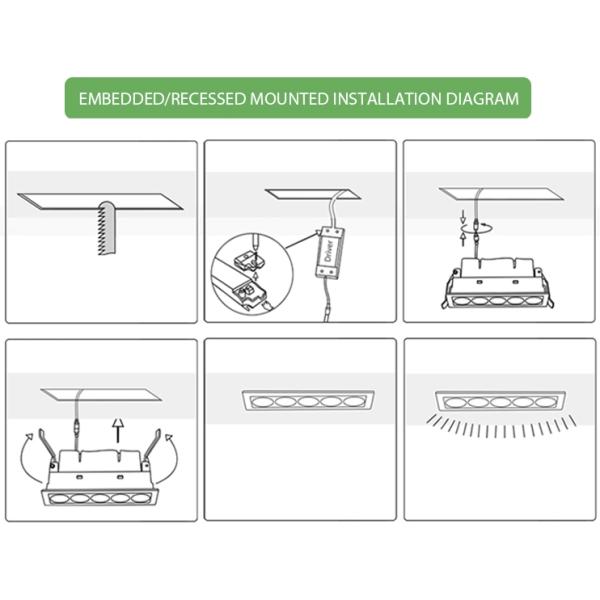 EMBEDDED/RECESSED MOUNTED INSTALLATION DIAGRAM

Driver