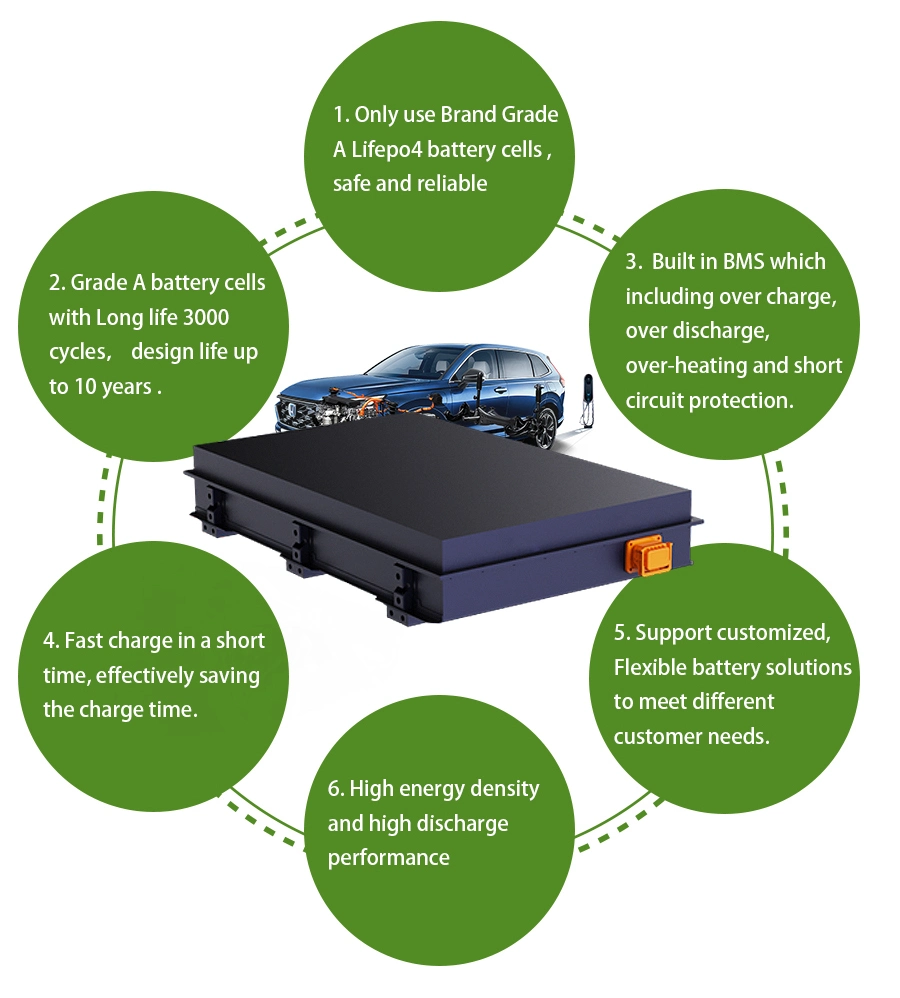 1. Only use Brand Grade A Lifepo4 battery cells , safe and reliable

2. Grade A battery cells with Long life 3000 cycles,    design life up to 10 years .

3.  Built in BMS which including over charge, over discharge, over-heating and short circuit protection.

4. Fast charge in a short time, effectively saving the charge time.

5. Support customized, Flexible battery solutions to meet different customer needs.

6. High energy density and high discharge performance