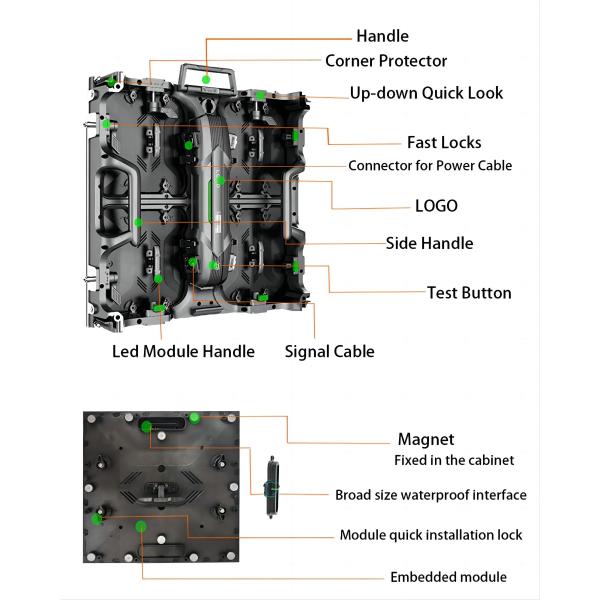 Handle
Corner Protector
Up-down Quick Look
Fast Locks
Connector for Power Cable
LOGO
Side Handle
Test Button
Led Module Handle
Signal Cable

Magnet
Fixed in the cabinet
Broad size waterproof interface
Module quick installation lock
Embedded module