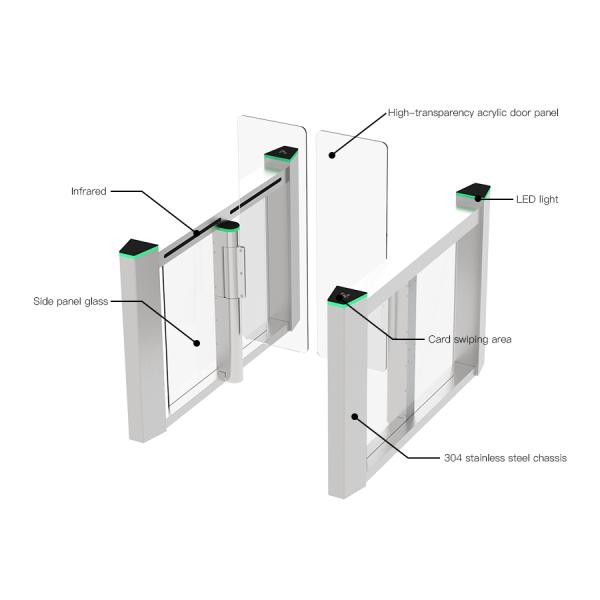 High-transparency acrylic door panel

Infrared

LED light

Side panel glass

Card swiping area

304 stainless steel chassis