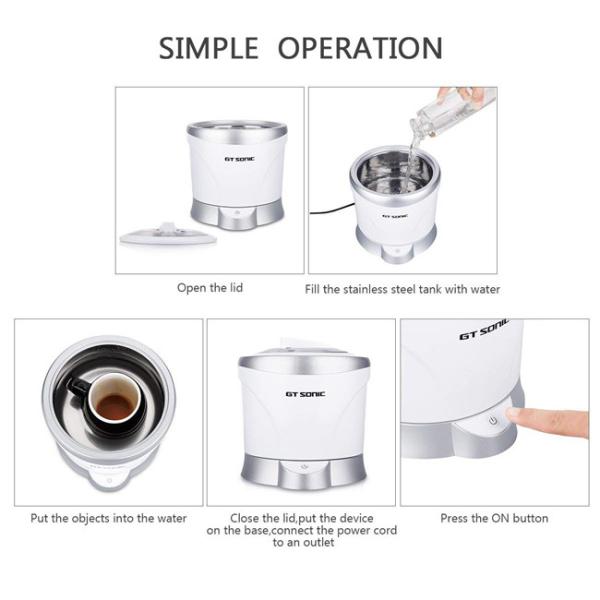 SIMPLE OPERATION

GT SONIC

GT SONIC

Open the lid

Fill the stainless steel tank with water

GT SONIC

GT SONIC

Put the objects into the water

Close the lid,put the device on the base,connect the power cord to an outlet

Press the ON button