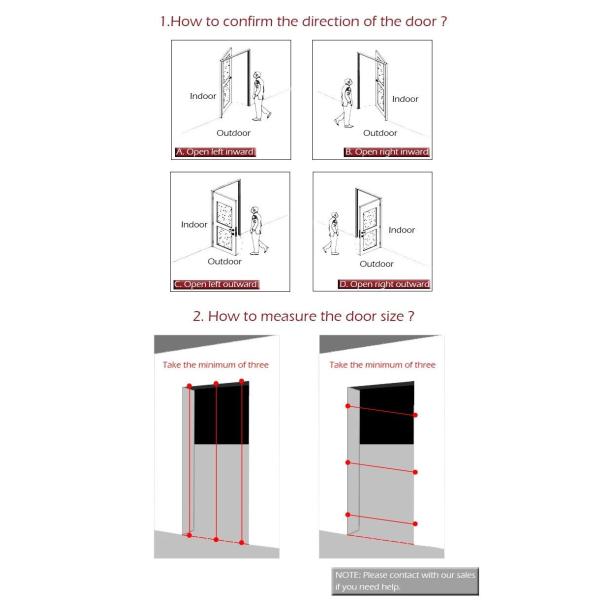 1.How to confirm the direction of the door ?

Indoor

Outdoor

A. Open left inward

Indoor

Outdoor

B. Open right inward

Indoor

Outdoor

C. Open left outward

Indoor

Outdoor

D. Open right outward

2. How to measure the door size ?

Take the minimum of three

Take the minimum of three

NOTE: Please contact with our sales if you need help.