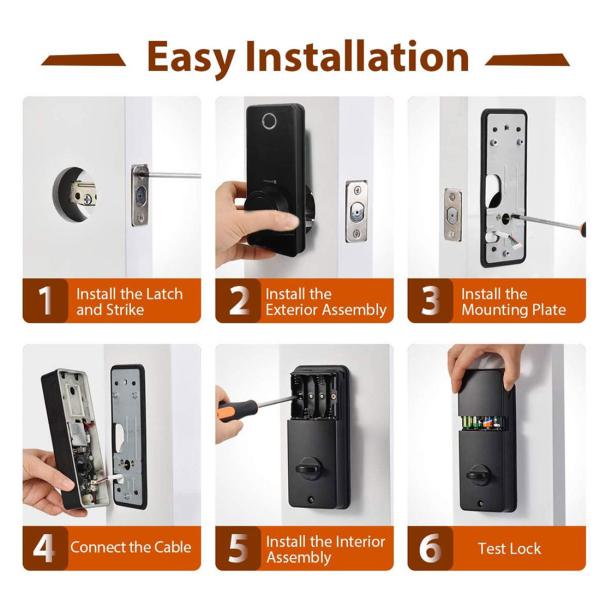 Easy Installation

1 Install the Latch and Strike

2 Install the Exterior Assembly

3 Install the Mounting Plate

4 Connect the Cable

5 Install the Interior Assembly

6 Test Lock