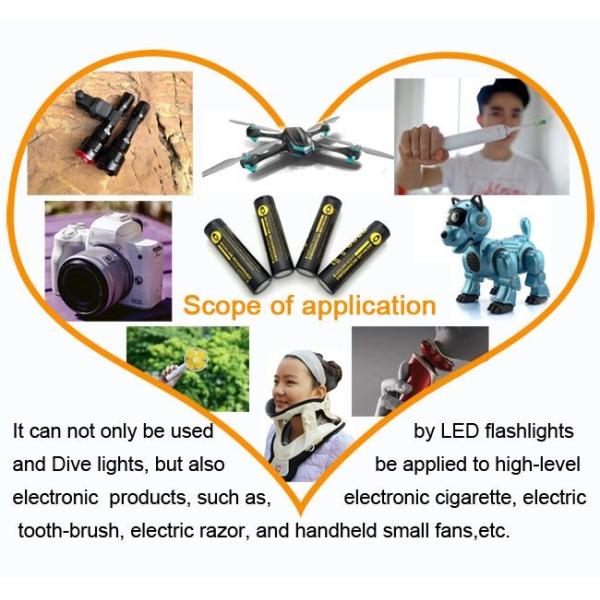 Scope of application

It can not only be used by LED flashlights and Dive lights, but also be applied to high-level electronic products, such as, electronic cigarette, electric tooth-brush, electric razor, and handheld small fans,etc.