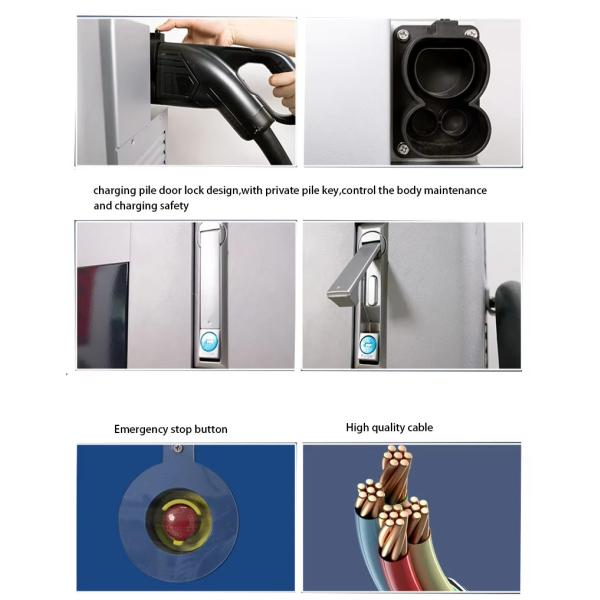 charging pile door lock design,with private pile key,control the body maintenance and charging safety

Emergency stop button

High quality cable