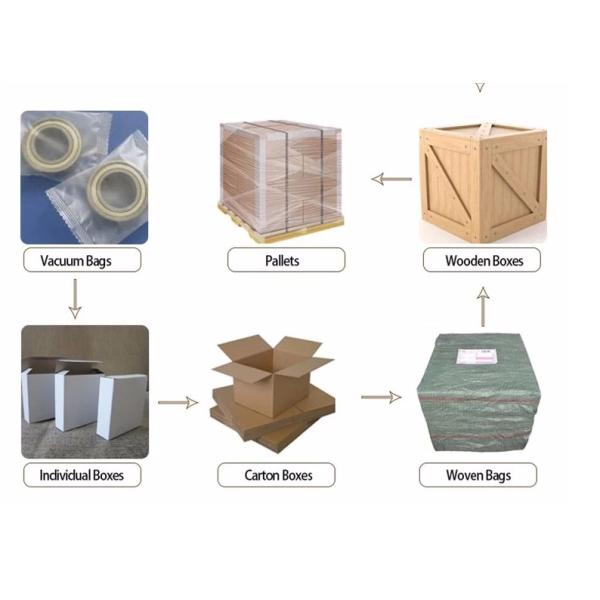 Vacuum Bags

Pallets

Wooden Boxes

Individual Boxes

Carton Boxes

Woven Bags