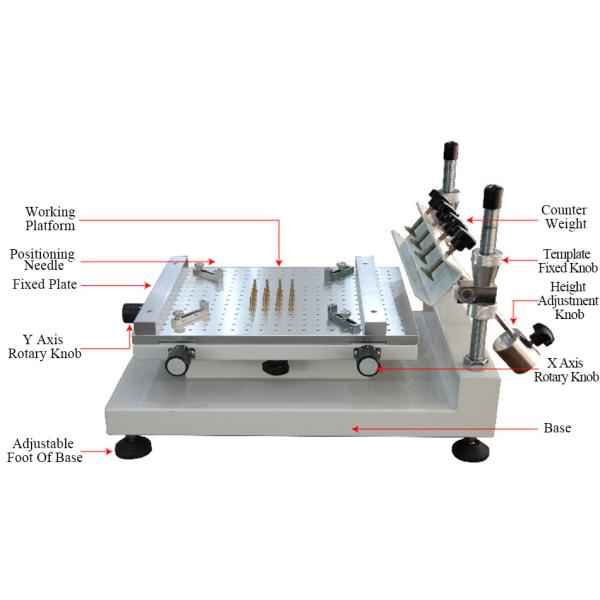 Working Platform

Positioning Needle

Fixed Plate

Y Axis Rotary Knob

Adjustable Foot Of Base

Counter Weight

Template Fixed Knob

Height Adjustment Knob

X Axis Rotary Knob

Base