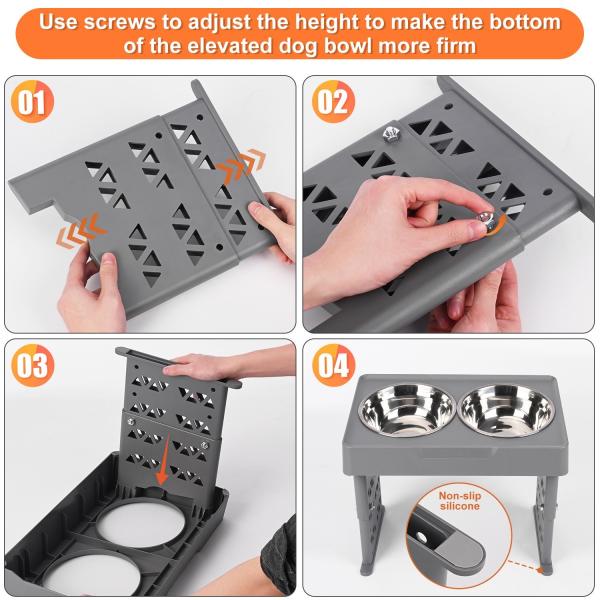 Use screws to adjust the height to make the bottom of the elevated dog bowl more firm

01

02

03

04

Non-slip silicone