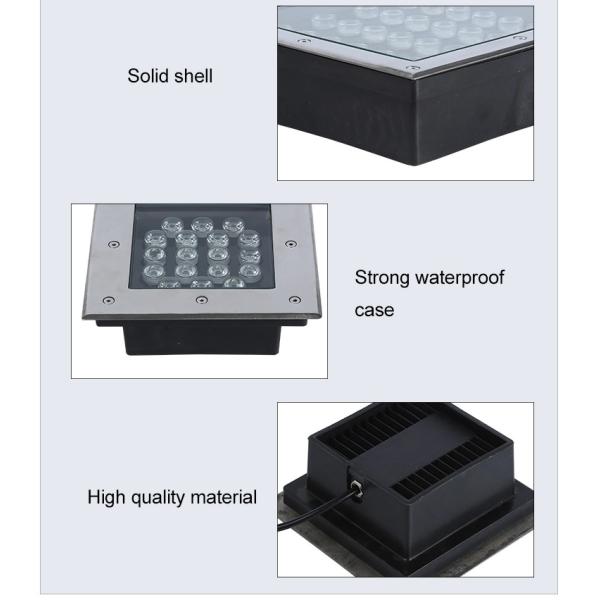 Solid shell

Strong waterproof case

High quality material