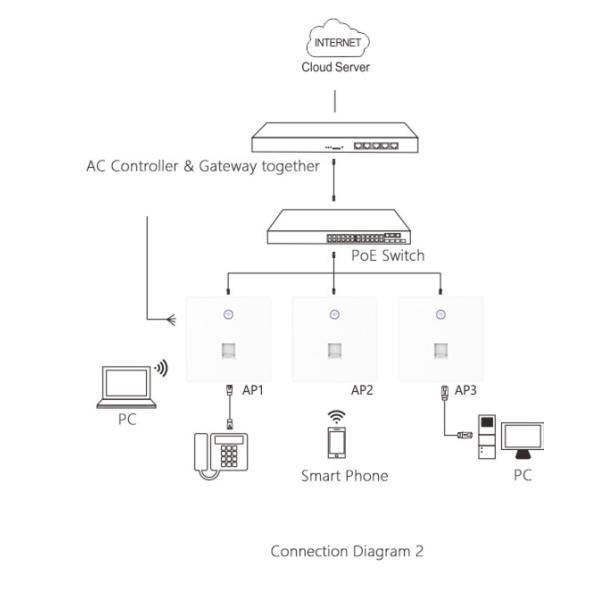 INTERNET
Cloud Server

AC Controller & Gateway together

PoE Switch

AP1

AP2

AP3

PC

Smart Phone

PC

Connection Diagram 2