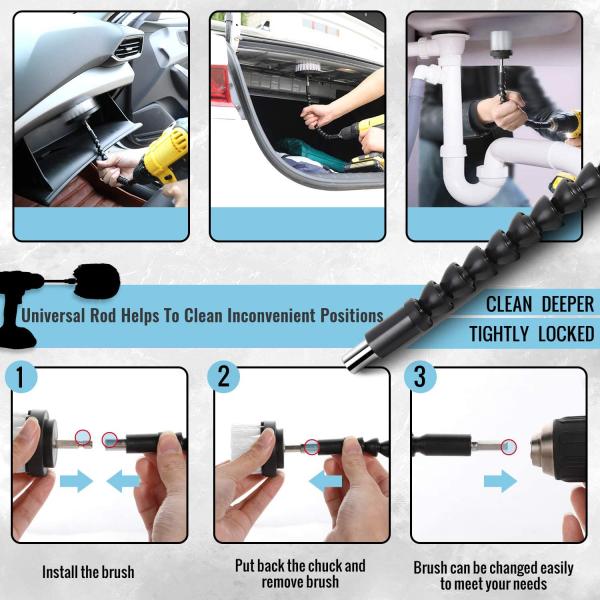 Universal Rod Helps To Clean Inconvenient Positions

CLEAN DEEPER

TIGHTLY LOCKED

1

2

3

Install the brush

Put back the chuck and remove brush

Brush can be changed easily to meet your needs