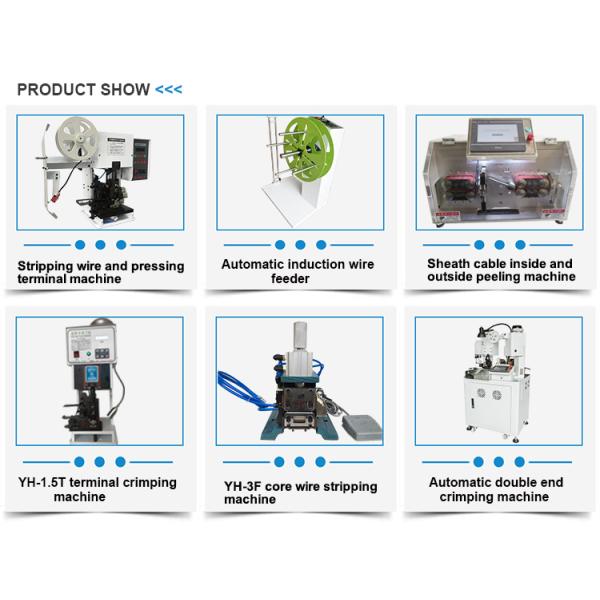 PRODUCT SHOW <<<

Stripping wire and pressing terminal machine

Automatic induction wire feeder

Sheath cable inside and outside peeling machine

YH-1.5T terminal crimping machine

YH-3F core wire stripping machine

Automatic double end crimping machine