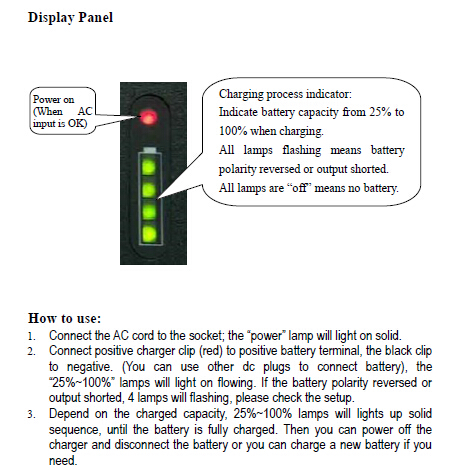 Display Panel

Power on (When AC input is OK)

Charging process indicator:
Indicate battery capacity from 25% to 100% when charging.
All lamps flashing means battery polarity reversed or output shorted.
All lamps are “off” means no battery.

How to use:
1. Connect the AC cord to the socket; the “power” lamp will light on solid.
2. Connect positive charger clip (red) to positive battery terminal, the black clip to negative. (You can use other dc plugs to connect battery), the “25%~100%” lamps will light on flowing. If the battery polarity reversed or output shorted, 4 lamps will flashing, please check the setup.
3. Depend on the charged capacity, 25%~100% lamps will lights up solid sequence, until the battery is fully charged. Then you can power off the charger and disconnect the battery or you can charge a new battery if you need.