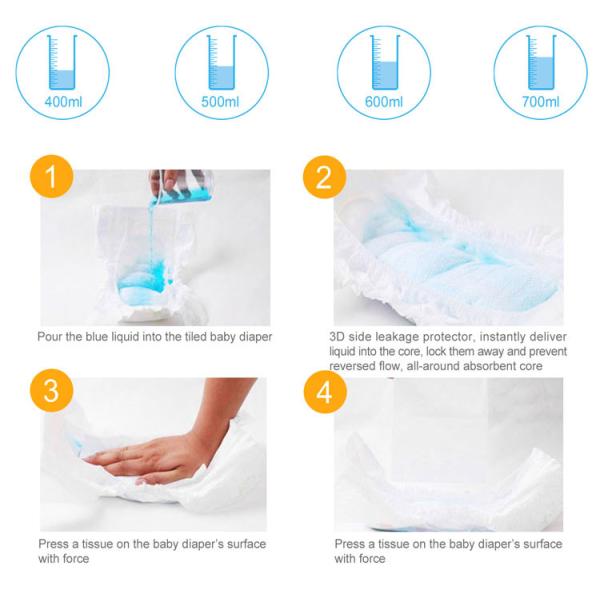 400ml

500ml

600ml

700ml

1

Pour the blue liquid into the tiled baby diaper

2

3D side leakage protector, instantly deliver liquid into the core, lock them away and prevent reversed flow, all-around absorbent core

3

Press a tissue on the baby diaper's surface with force

4

Press a tissue on the baby diaper's surface with force