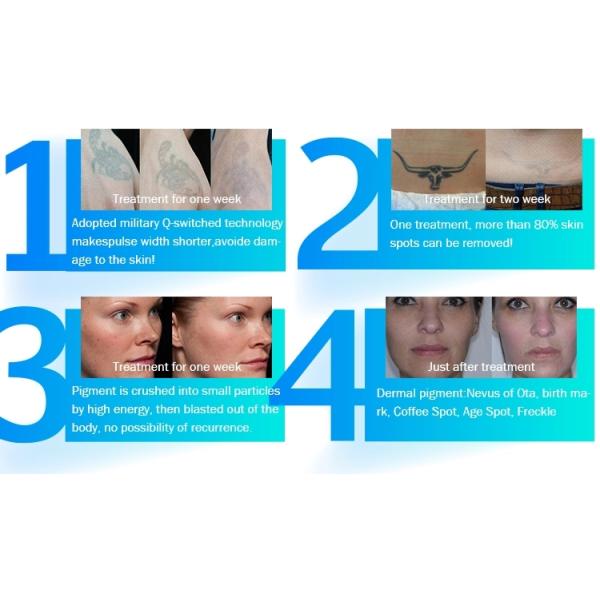 1

Treatment for one week

Adopted military Q-switched technology makespulse width shorter,avoide damage to the skin!

2

Treatment for two week

One treatment, more than 80% skin spots can be removed!

3

Treatment for one week

Pigment is crushed into small particles by high energy, then blasted out of the body, no possibility of recurrence.

4

Just after treatment

Dermal pigment:Nevus of Ota, birth mark, Coffee Spot, Age Spot, Freckle