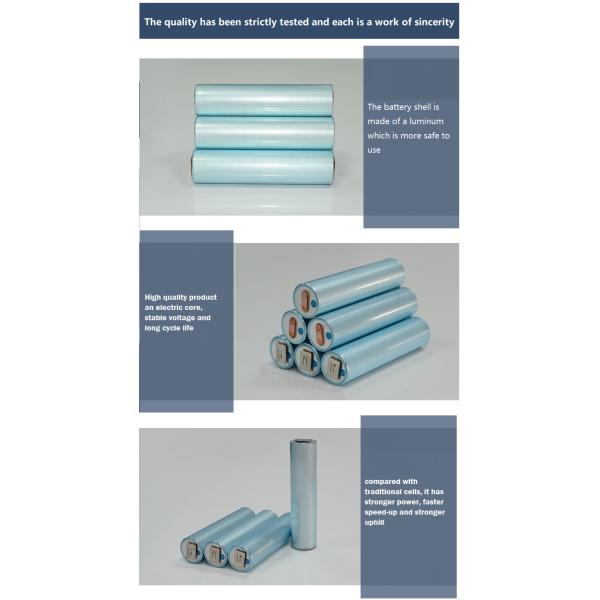 The quality has been strictly tested and each is a work of sincerity

The battery shell is made of a luminum which is more safe to use

High quality product an electric core, stable voltage and long cycle life

compared with traditional cells, it has stronger power, faster speed-up and stronger uphill