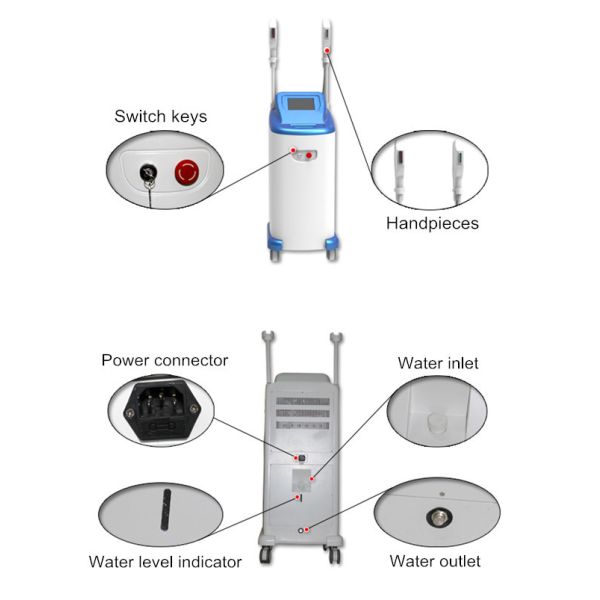 Switch keys

Handpieces

Power connector

Water inlet

Water level indicator

Water outlet