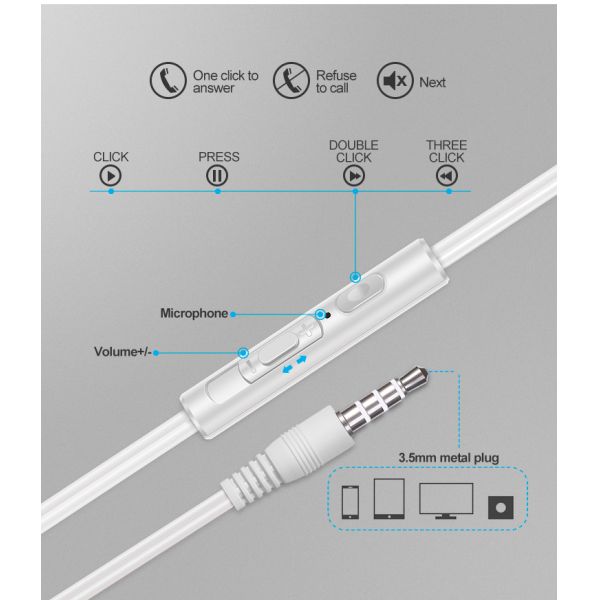 One click to answer

Refuse to call

Next

CLICK

PRESS

DOUBLE CLICK

THREE CLICK

Microphone

Volume+/-

3.5mm metal plug