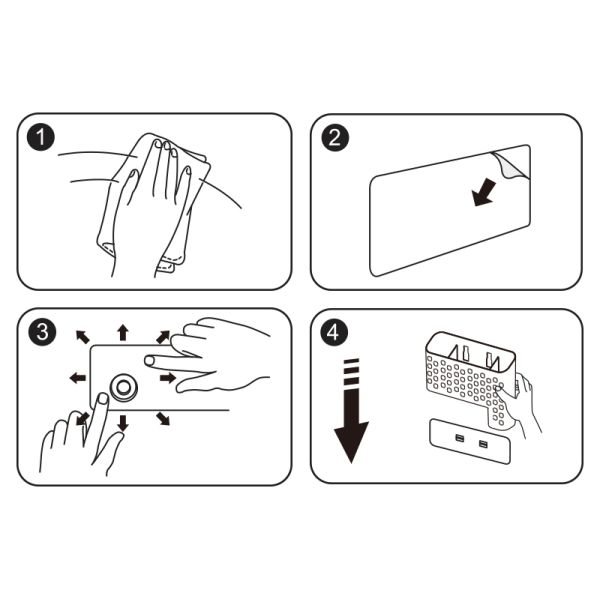 1

2

3

4