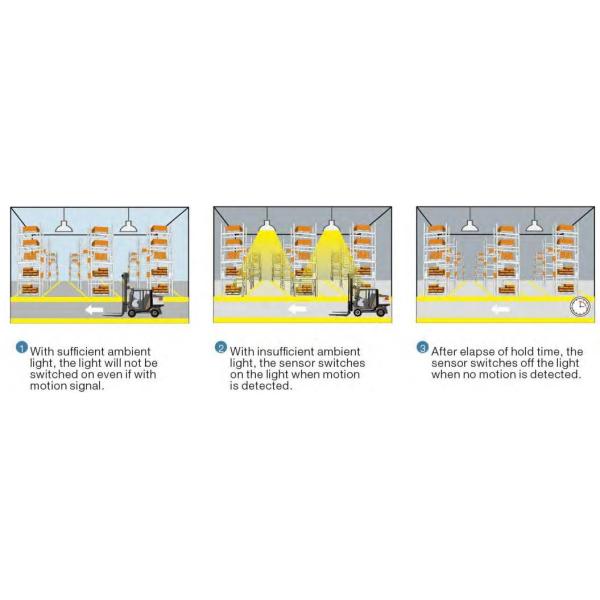 1 With sufficient ambient light, the light will not be switched on even if with motion signal.

2 With insufficient ambient light, the sensor switches on the light when motion is detected.

3 After elapse of hold time, the sensor switches off the light when no motion is detected.