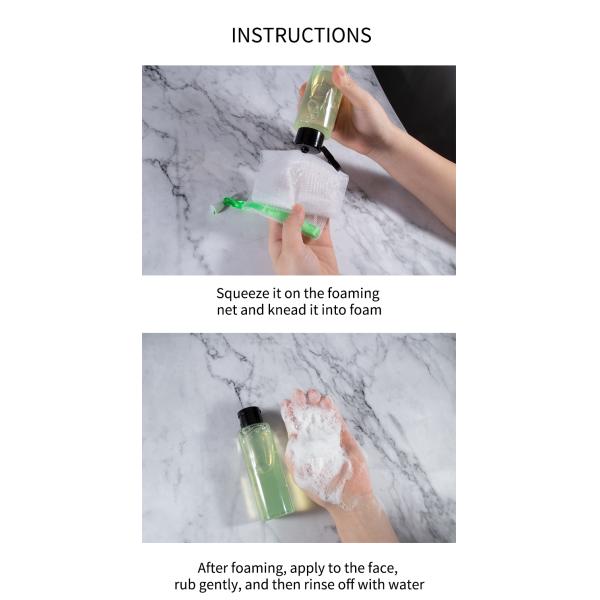 INSTRUCTIONS

Squeeze it on the foaming net and knead it into foam

After foaming, apply to the face, rub gently, and then rinse off with water