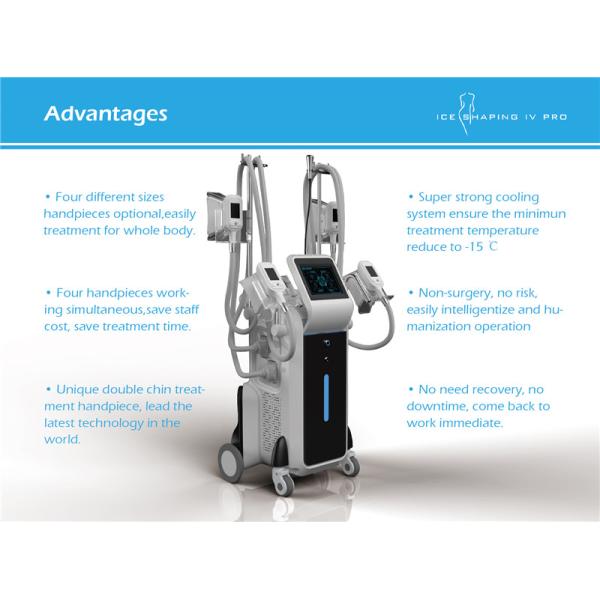 Advantages

ICE SHAPING IV PRO

• Four different sizes handpieces optional,easily treatment for whole body.

• Four handpieces working simultaneous,save staff cost, save treatment time.

• Unique double chin treatment handpiece, lead the latest technology in the world.

• Super strong cooling system ensure the minimun treatment temperature reduce to -15 ℃

• Non-surgery, no risk, easily intelligentize and humanization operation

• No need recovery, no downtime, come back to work immediate.