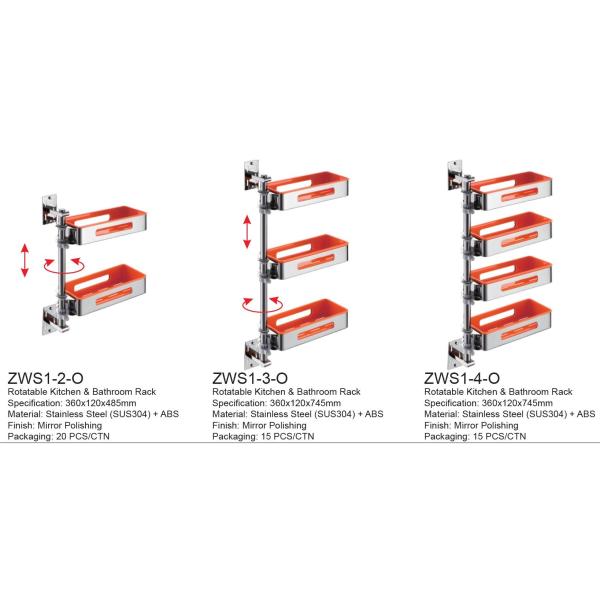 ZWS1-2-O
Rotatable Kitchen & Bathroom Rack
Specification: 360x120x485mm
Material: Stainless Steel (SUS304) + ABS
Finish: Mirror Polishing
Packaging: 20 PCS/CTN

ZWS1-3-O
Rotatable Kitchen & Bathroom Rack
Specification: 360x120x745mm
Material: Stainless Steel (SUS304) + ABS
Finish: Mirror Polishing
Packaging: 15 PCS/CTN

ZWS1-4-O
Rotatable Kitchen & Bathroom Rack
Specification: 360x120x745mm
Material: Stainless Steel (SUS304) + ABS
Finish: Mirror Polishing
Packaging: 15 PCS/CTN