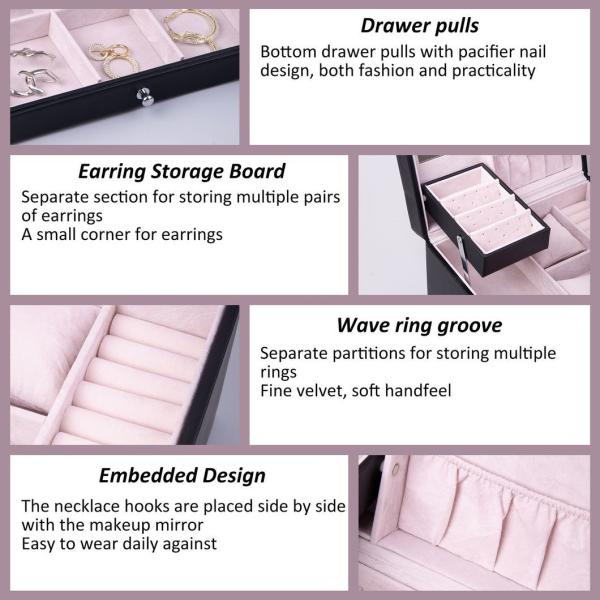 Drawer pulls

Bottom drawer pulls with pacifier nail design, both fashion and practicality

Earring Storage Board

Separate section for storing multiple pairs of earrings
A small corner for earrings

Wave ring groove

Separate partitions for storing multiple rings
Fine velvet, soft handfeel

Embedded Design

The necklace hooks are placed side by side with the makeup mirror
Easy to wear daily against