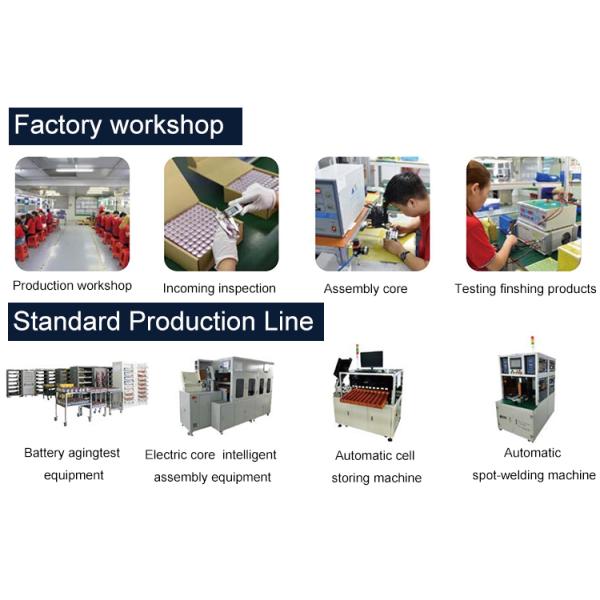 Factory workshop

Production workshop

Incoming inspection

Assembly core

Testing finshing products

Standard Production Line

Battery agingtest equipment

Electric core intelligent assembly equipment

Automatic cell storing machine

Automatic spot-welding machine