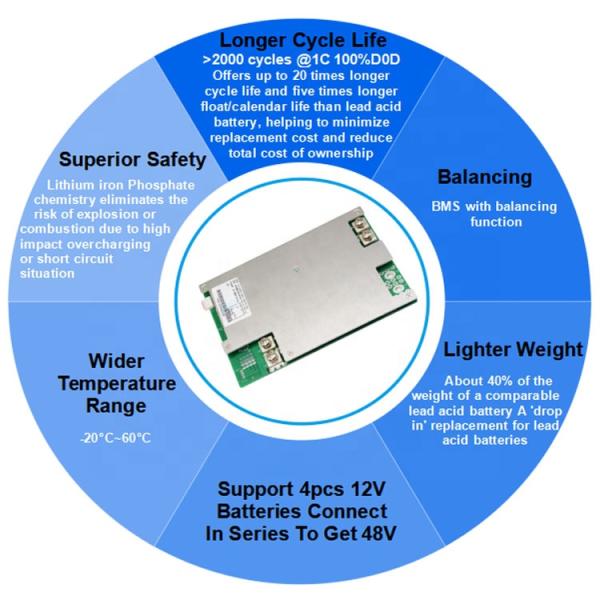 Longer Cycle Life
>2000 cycles @1C 100%D0D
Offers up to 20 times longer cycle life and five times longer float/calendar life than lead acid battery, helping to minimize replacement cost and reduce total cost of ownership

Balancing
BMS with balancing function

Lighter Weight
About 40% of the weight of a comparable lead acid battery A 'drop in' replacement for lead acid batteries

Support 4pcs 12V Batteries Connect In Series To Get 48V

Wider Temperature Range
-20°C~60°C

Superior Safety
Lithium iron Phosphate chemistry eliminates the risk of explosion or combustion due to high impact overcharging or short circuit situation