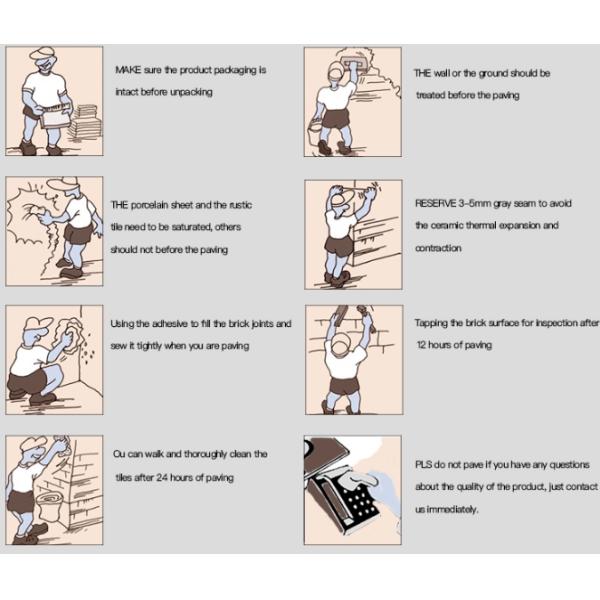 MAKE sure the product packaging is intact before unpacking

THE wall or the ground should be treated before the paving

THE porcelain sheet and the rustic tile need to be saturated, others should not before the paving

RESERVE 3-5mm gray seam to avoid the ceramic thermal expansion and contraction

Using the adhesive to fill the brick joints and sew it tightly when you are paving

Tapping the brick surface for inspection after 12 hours of paving

Ou can walk and thoroughly clean the tiles after 24 hours of paving

PLS do not pave if you have any questions about the quality of the product, just contact us immediately.