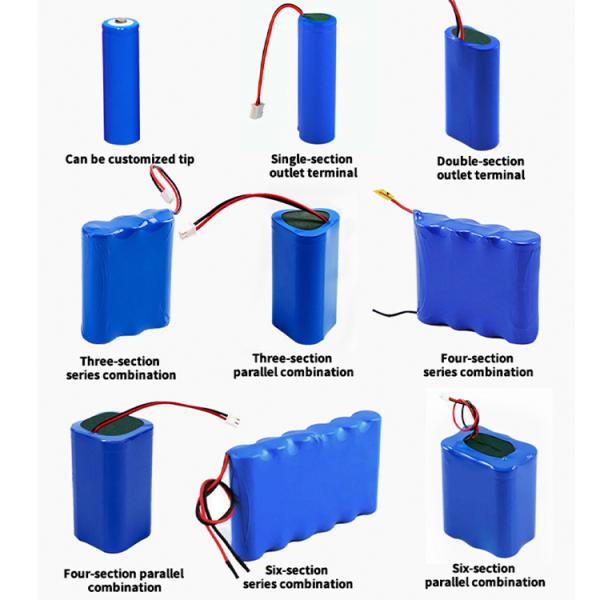 Can be customized tip

Single-section outlet terminal

Double-section outlet terminal

Three-section series combination

Three-section parallel combination

Four-section series combination

Four-section parallel combination

Six-section series combination

Six-section parallel combination