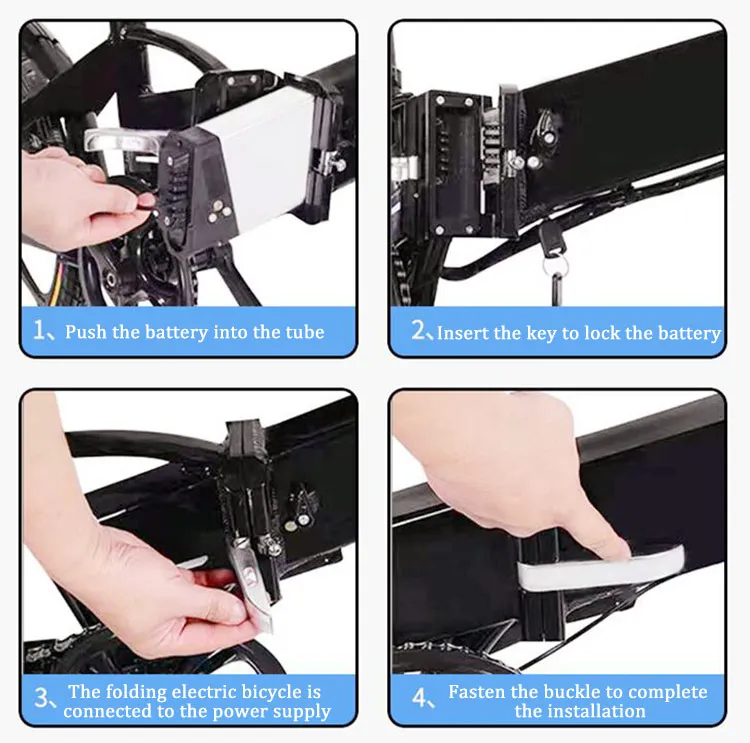 1、Push the battery into the tube

2、Insert the key to lock the battery

3、The folding electric bicycle is connected to the power supply

4、Fasten the buckle to complete the installation