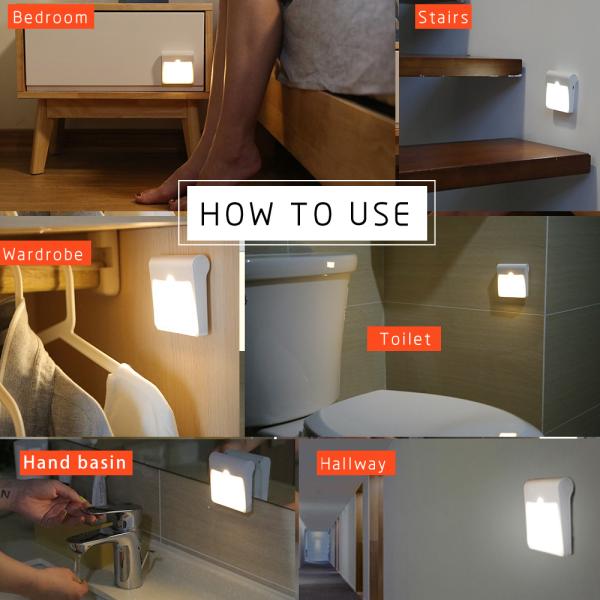 Bedroom

Stairs

HOW TO USE

Wardrobe

Toilet

Hand basin

Hallway