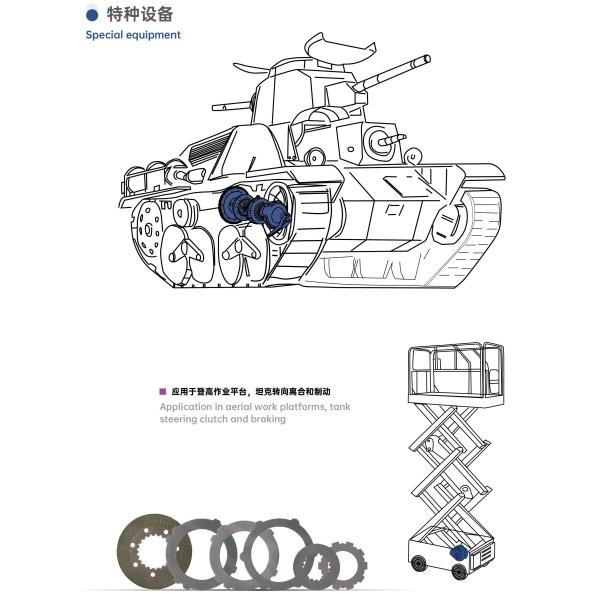 特种设备
Special equipment

应用于登高作业平台，坦克转向离合和制动
Application in aerial work platforms, tank steering clutch and braking